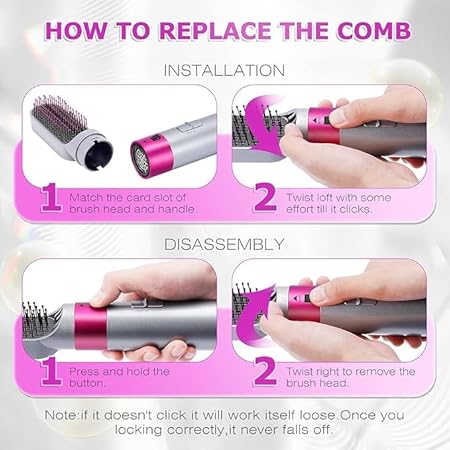 HOW TO REPLACE THE COMB

INSTALLATION

1 Match the card slot of brush head and handle.

2 Twist loft with some effort till it clicks.

DISASSEMBLY

1 Press and hold the button.

2 Twist right to remove the brush head.

Note:if it doesn't click it will work itself loose.Once you locking correctly,it never falls off.