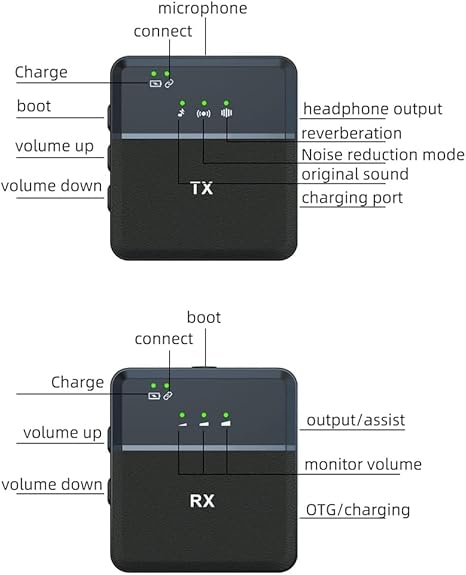 microphone
connect
Charge
boot
volume up
volume down
headphone output
reverberation
Noise reduction mode
original sound
charging port
TX

boot
connect
Charge
volume up
volume down
output/assist
monitor volume
OTG/charging
RX