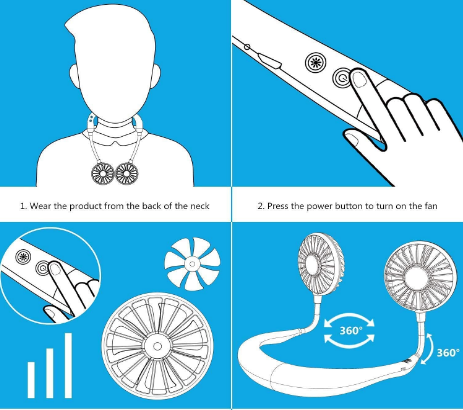 1. Wear the product from the back of the neck

2. Press the power button to turn on the fan

360°

360°